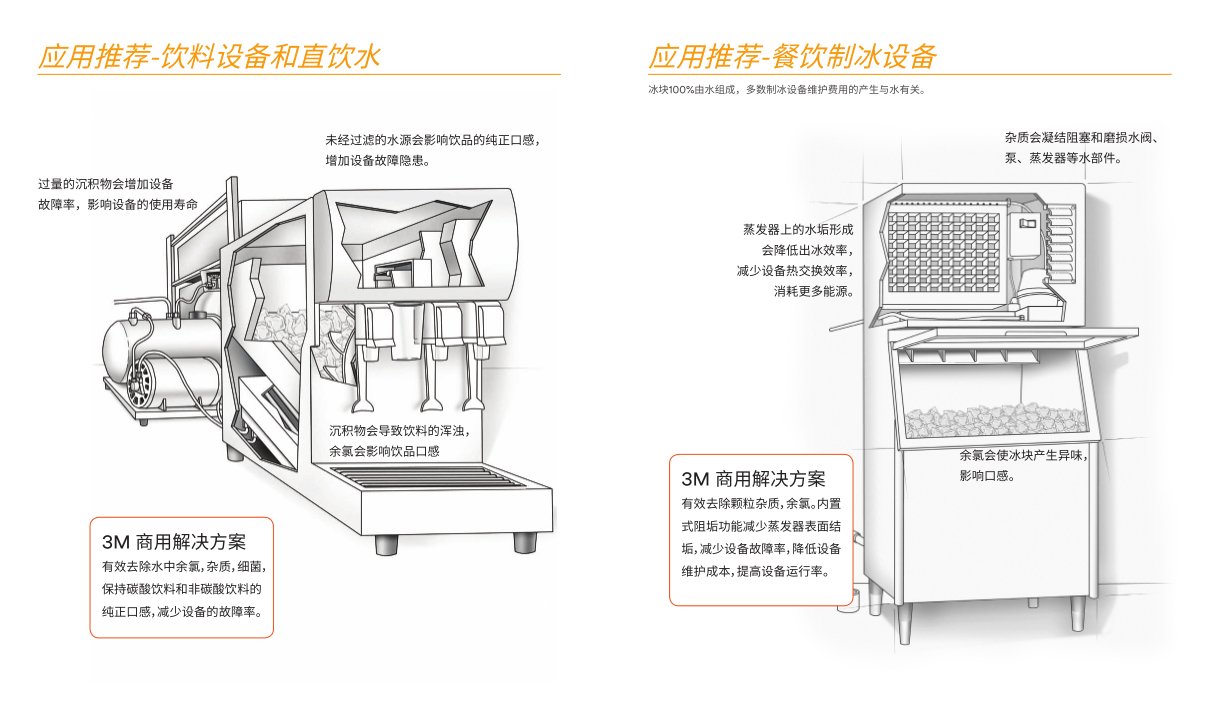 应用推荐-饮料设备和直饮水

未经过滤的水源会影响饮品的纯正口感，增加设备故障隐患。

过量的沉积物会增加设备故障率，影响设备的使用寿命

沉积物会导致饮料的浑浊，余氯会影响饮品口感

3M 商用解决方案
有效去除水中余氯，杂质，细菌，保持碳酸饮料和非碳酸饮料的纯正口感，减少设备的故障率。

应用推荐-餐饮制冰设备

冰块100%由水组成，多数制冰设备维护费用的产生与水有关。

杂质会凝结阻塞和磨损水阀、泵、蒸发器等水部件。

蒸发器上的水垢形成会降低出冰效率，减少设备热交换效率，消耗更多能源。

余氯会使冰块产生异味，影响口感。

3M 商用解决方案
有效去除颗粒杂质，余氯。内置式阻垢功能减少蒸发器表面结垢，减少设备故障率，降低设备维护成本，提高设备运行率。